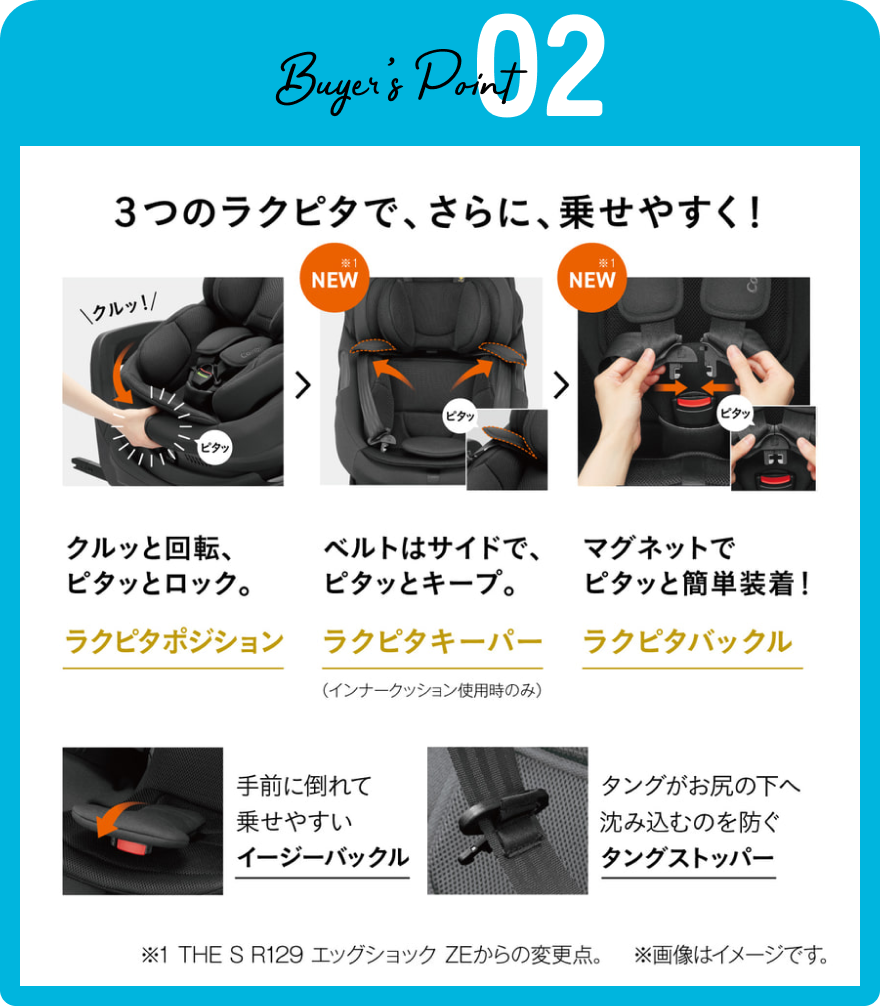 Buyer's Point 02

3つのラクピタで、さらに、乗せやすく！

\クルッ！/

ピタッ

※1
NEW

ピタッ

※1
NEW

ピタッ

クルッと回転、
ピタッとロック。

ラクピタポジション

ベルトはサイドで、
ピタッとキープ。

ラクピタキーパー

（インナークッション使用時のみ）

マグネットで
ピタッと簡単装着！

ラクピタバックル

手前に倒れて
乗せやすい
イージーバックル

タングがお尻の下へ
沈み込むのを防ぐ
タングストッパー

※1 THE S R129 エッグショック ZEからの変更点。　※画像はイメージです。